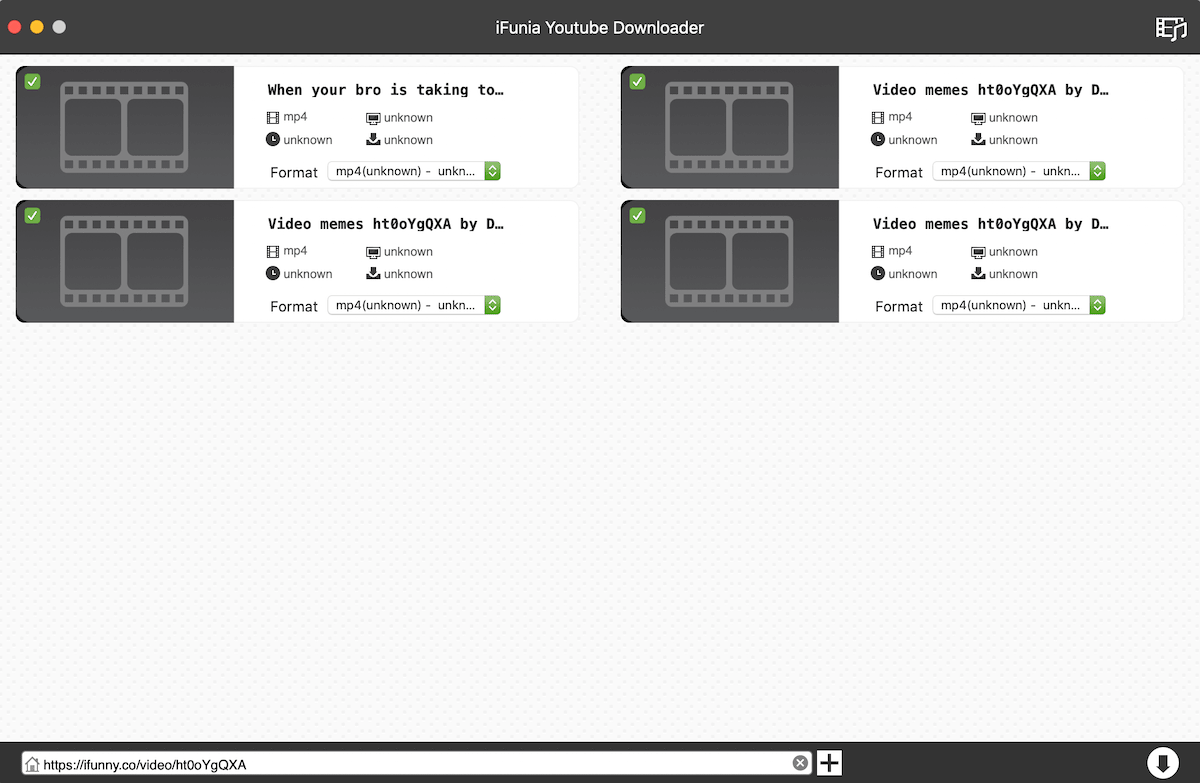 iFunia Youtube Downloader

When your bro is taking to…
mp4
unknown
unknown
unknown
Format mp4(unknown) - unkn…

Video memes ht0oYgQXA by D…
mp4
unknown
unknown
unknown
Format mp4(unknown) - unkn…

Video memes ht0oYgQXA by D…
mp4
unknown
unknown
unknown
Format mp4(unknown) - unkn…

Video memes ht0oYgQXA by D…
mp4
unknown
unknown
unknown
Format mp4(unknown) - unkn…

https://ifunny.co/video/ht0oYgQXA